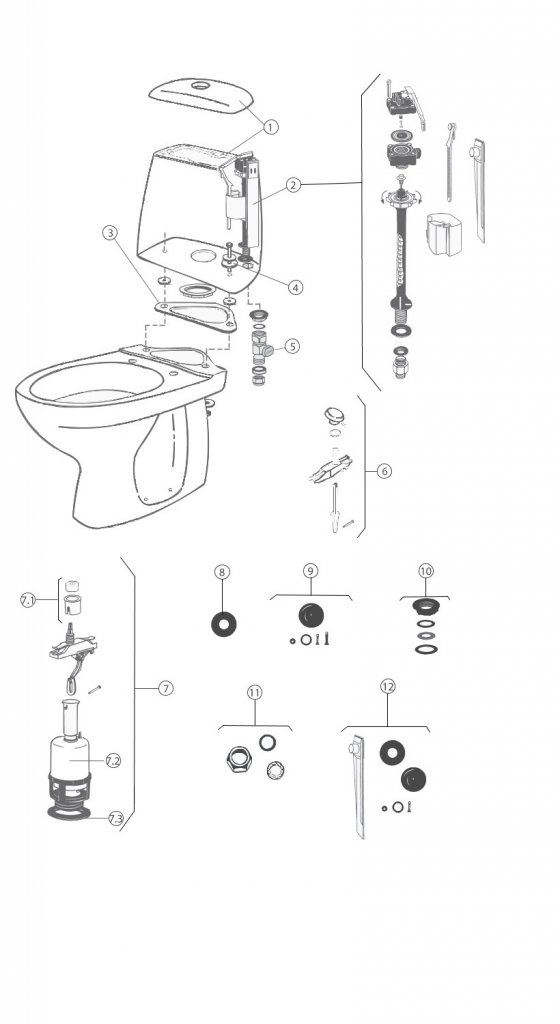 1
2
3
4
5
6
7.1
7
7.2
7.3
8
9
10
11
12