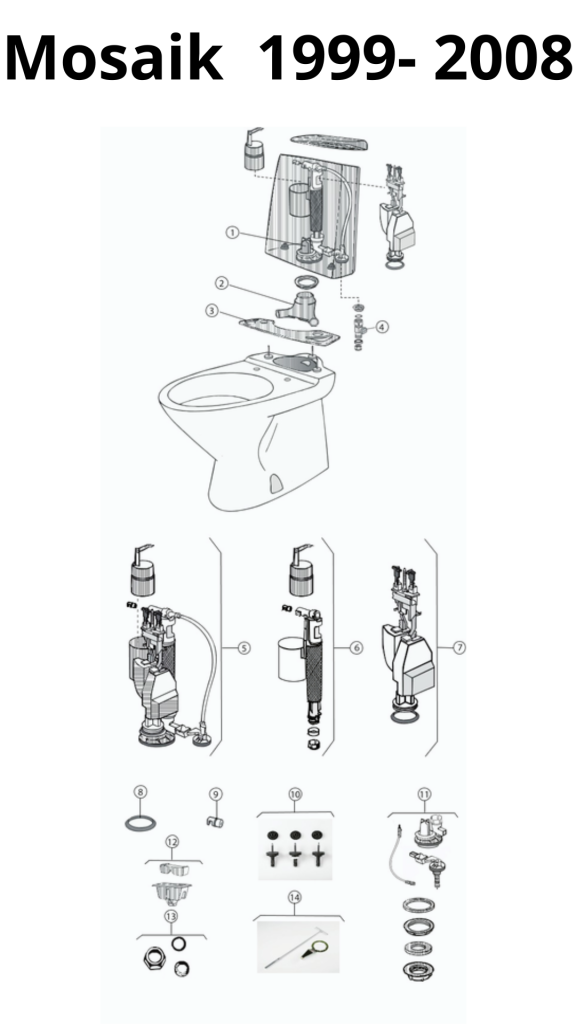 Mosaik 1999- 2008

1
2
3
4
5
6
7
8
9
10
11
12
13
14